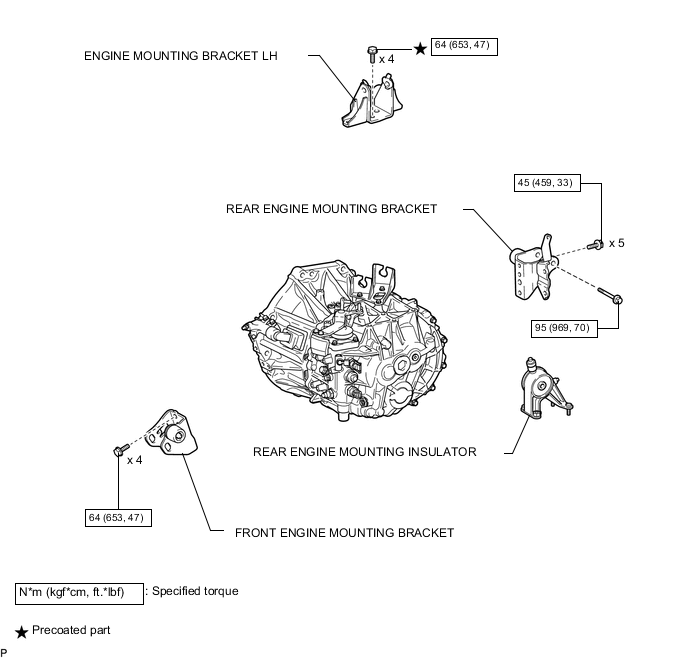 ENGINE MOUNTING BRACKET LH

x 4

★ 64 (653, 47)

45 (459, 33)

REAR ENGINE MOUNTING BRACKET

x 5

95 (969, 70)

REAR ENGINE MOUNTING INSULATOR

x 4

64 (653, 47)

FRONT ENGINE MOUNTING BRACKET

N*m (kgf*cm, ft.*lbf) : Specified torque

★ Precoated part

P