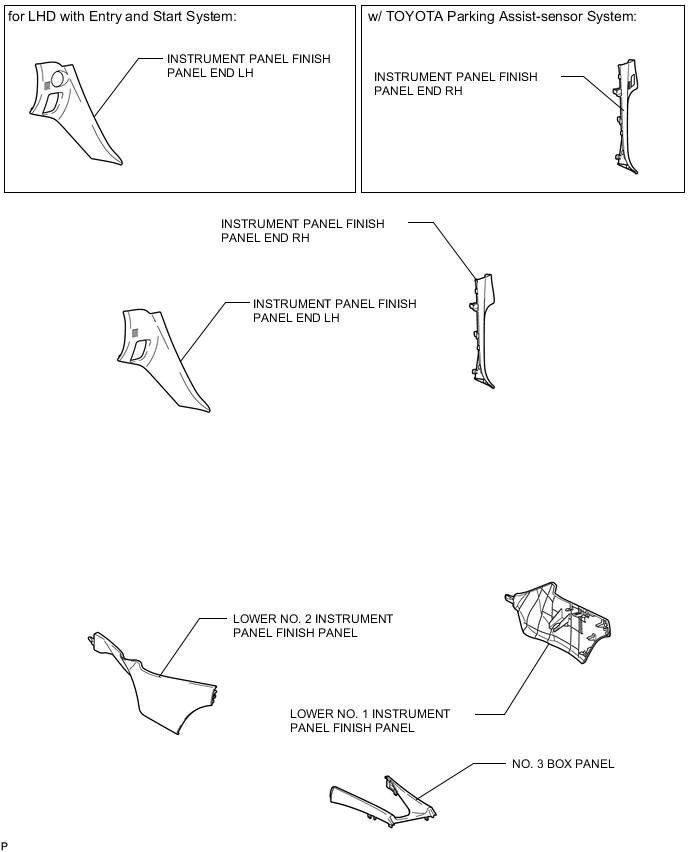 for LHD with Entry and Start System:

INSTRUMENT PANEL FINISH PANEL END LH

w/ TOYOTA Parking Assist-sensor System:

INSTRUMENT PANEL FINISH PANEL END RH

INSTRUMENT PANEL FINISH PANEL END RH

INSTRUMENT PANEL FINISH PANEL END LH

LOWER NO. 2 INSTRUMENT PANEL FINISH PANEL

LOWER NO. 1 INSTRUMENT PANEL FINISH PANEL

NO. 3 BOX PANEL

P