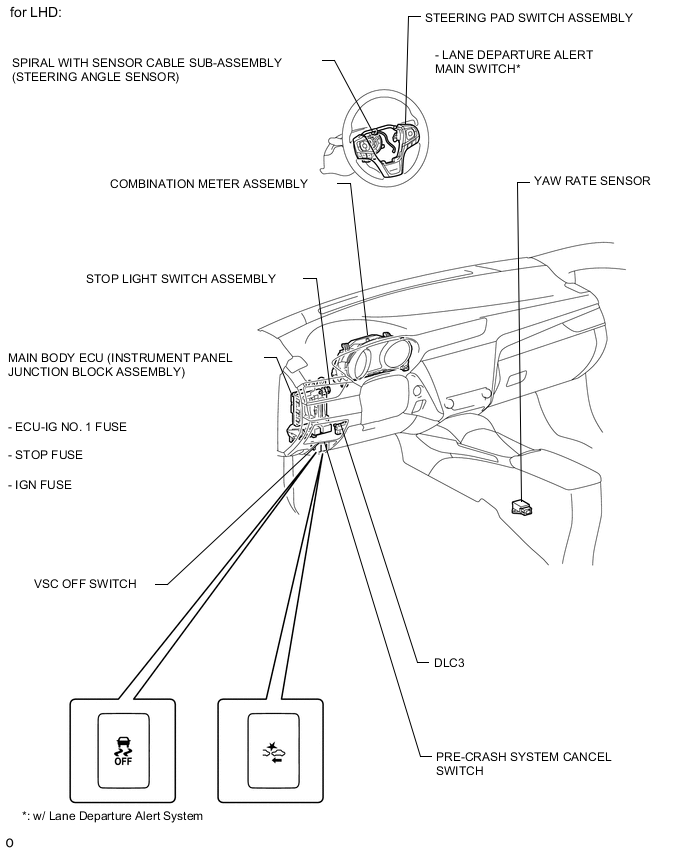 for LHD:

STEERING PAD SWITCH ASSEMBLY

- LANE DEPARTURE ALERT MAIN SWITCH*

SPIRAL WITH SENSOR CABLE SUB-ASSEMBLY (STEERING ANGLE SENSOR)

COMBINATION METER ASSEMBLY

YAW RATE SENSOR

STOP LIGHT SWITCH ASSEMBLY

MAIN BODY ECU (INSTRUMENT PANEL JUNCTION BLOCK ASSEMBLY)

- ECU-IG NO. 1 FUSE

- STOP FUSE

- IGN FUSE

VSC OFF SWITCH

DLC3

OFF

PRE-CRASH SYSTEM CANCEL SWITCH

*: w/ Lane Departure Alert System

0