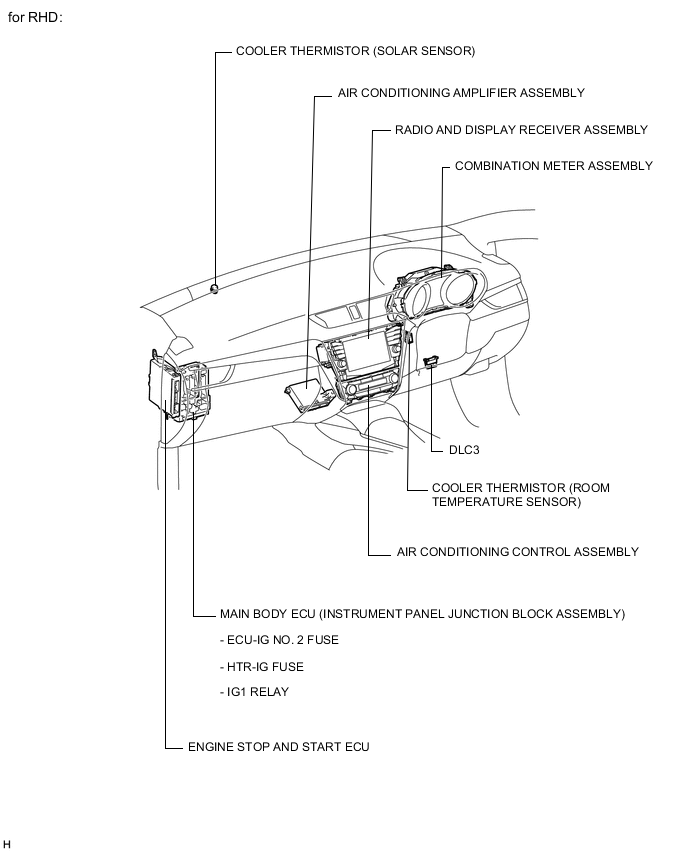 for RHD:

COOLER THERMISTOR (SOLAR SENSOR)

AIR CONDITIONING AMPLIFIER ASSEMBLY

RADIO AND DISPLAY RECEIVER ASSEMBLY

COMBINATION METER ASSEMBLY

DLC3

COOLER THERMISTOR (ROOM TEMPERATURE SENSOR)

AIR CONDITIONING CONTROL ASSEMBLY

MAIN BODY ECU (INSTRUMENT PANEL JUNCTION BLOCK ASSEMBLY)

- ECU-IG NO. 2 FUSE

- HTR-IG FUSE

- IG1 RELAY

ENGINE STOP AND START ECU

H