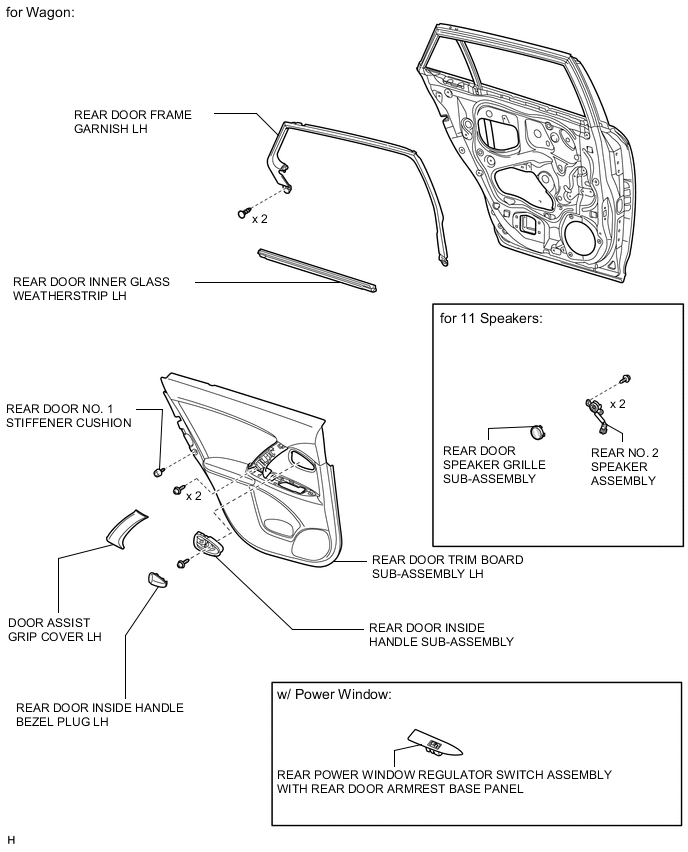 for Wagon:

REAR DOOR FRAME GARNISH LH

x 2

REAR DOOR INNER GLASS WEATHERSTRIP LH

for 11 Speakers:

x 2

REAR DOOR SPEAKER GRILLE SUB-ASSEMBLY

REAR NO. 2 SPEAKER ASSEMBLY

REAR DOOR NO. 1 STIFFENER CUSHION

x 2

REAR DOOR TRIM BOARD SUB-ASSEMBLY LH

DOOR ASSIST GRIP COVER LH

REAR DOOR INSIDE HANDLE SUB-ASSEMBLY

REAR DOOR INSIDE HANDLE BEZEL PLUG LH

w/ Power Window:

REAR POWER WINDOW REGULATOR SWITCH ASSEMBLY WITH REAR DOOR ARMREST BASE PANEL

H