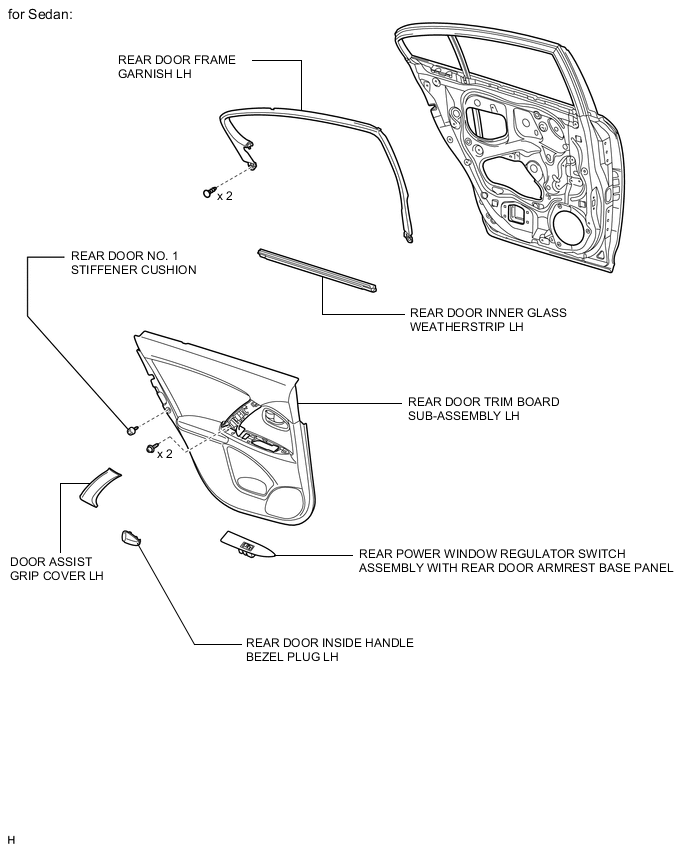 for Sedan:

REAR DOOR FRAME GARNISH LH

x 2

REAR DOOR NO. 1 STIFFENER CUSHION

REAR DOOR INNER GLASS WEATHERSTRIP LH

REAR DOOR TRIM BOARD SUB-ASSEMBLY LH

x 2

DOOR ASSIST GRIP COVER LH

REAR POWER WINDOW REGULATOR SWITCH ASSEMBLY WITH REAR DOOR ARMREST BASE PANEL

REAR DOOR INSIDE HANDLE BEZEL PLUG LH

H