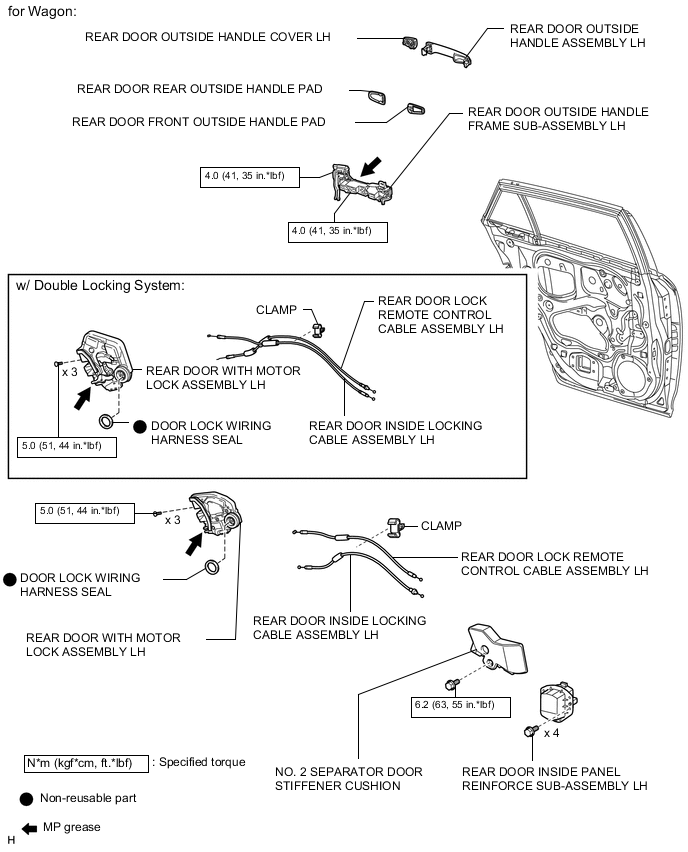 for Wagon:

REAR DOOR OUTSIDE HANDLE COVER LH

REAR DOOR OUTSIDE HANDLE ASSEMBLY LH

REAR DOOR REAR OUTSIDE HANDLE PAD

REAR DOOR FRONT OUTSIDE HANDLE PAD

REAR DOOR OUTSIDE HANDLE FRAME SUB-ASSEMBLY LH

4.0 (41, 35 in.*lbf)

4.0 (41, 35 in.*lbf)

w/ Double Locking System:

CLAMP

REAR DOOR LOCK REMOTE CONTROL CABLE ASSEMBLY LH

x 3

REAR DOOR WITH MOTOR LOCK ASSEMBLY LH

DOOR LOCK WIRING HARNESS SEAL

REAR DOOR INSIDE LOCKING CABLE ASSEMBLY LH

5.0 (51, 44 in.*lbf)

5.0 (51, 44 in.*lbf)

x 3

CLAMP

REAR DOOR LOCK REMOTE CONTROL CABLE ASSEMBLY LH

DOOR LOCK WIRING HARNESS SEAL

REAR DOOR INSIDE LOCKING CABLE ASSEMBLY LH

REAR DOOR WITH MOTOR LOCK ASSEMBLY LH

6.2 (63, 55 in.*lbf)

x 4

N*m (kgf*cm, ft.*lbf) : Specified torque

NO. 2 SEPARATOR DOOR STIFFENER CUSHION

REAR DOOR INSIDE PANEL REINFORCE SUB-ASSEMBLY LH

Non-reusable part

MP grease

H