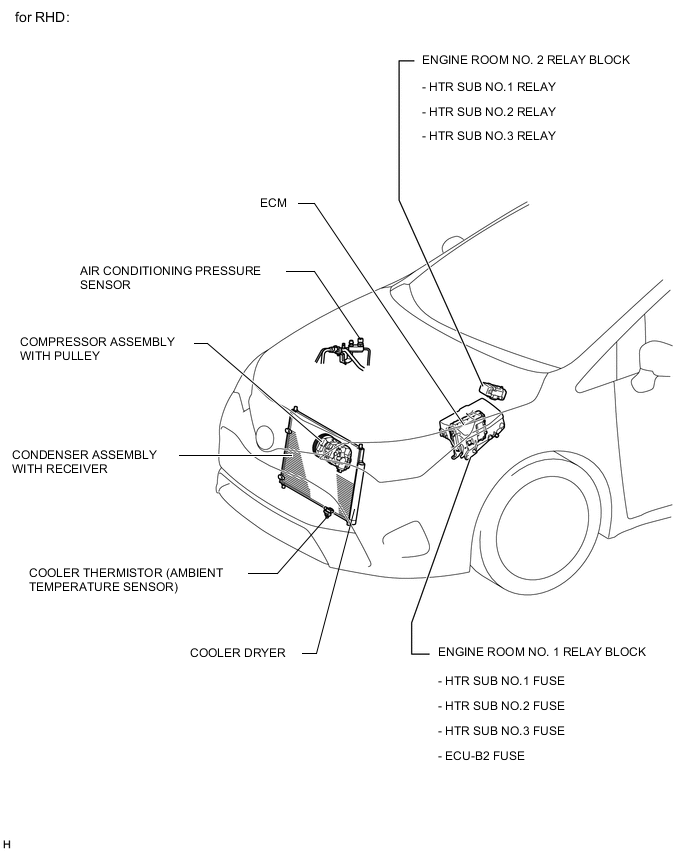 for RHD:

ENGINE ROOM NO. 2 RELAY BLOCK

- HTR SUB NO.1 RELAY

- HTR SUB NO.2 RELAY

- HTR SUB NO.3 RELAY

ECM

AIR CONDITIONING PRESSURE SENSOR

COMPRESSOR ASSEMBLY WITH PULLEY

CONDENSER ASSEMBLY WITH RECEIVER

COOLER THERMISTOR (AMBIENT TEMPERATURE SENSOR)

COOLER DRYER

ENGINE ROOM NO. 1 RELAY BLOCK

- HTR SUB NO.1 FUSE

- HTR SUB NO.2 FUSE

- HTR SUB NO.3 FUSE

- ECU-B2 FUSE

H