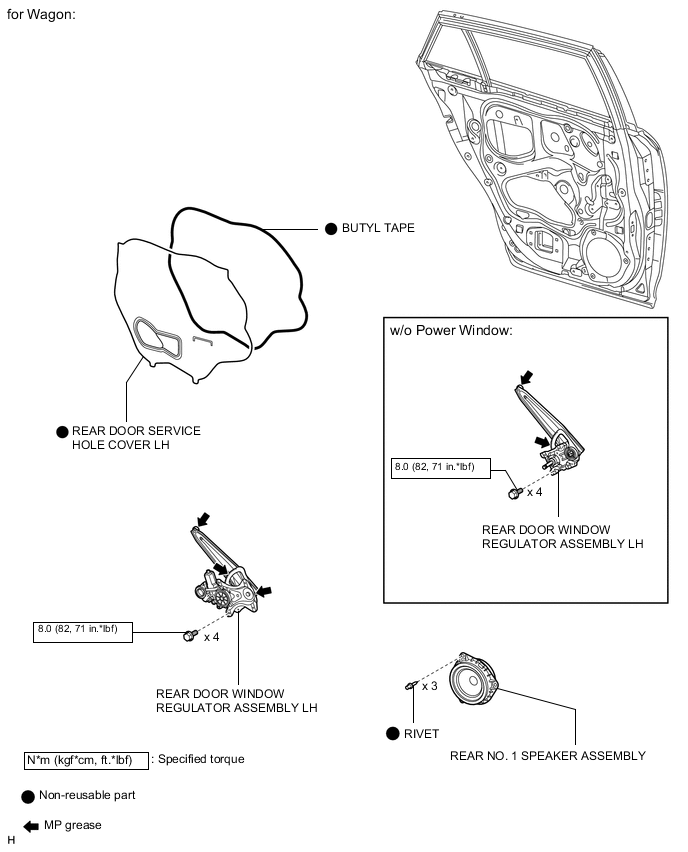 for Wagon:

BUTYL TAPE

REAR DOOR SERVICE HOLE COVER LH

w/o Power Window:

8.0 (82, 71 in.*lbf)

x 4

REAR DOOR WINDOW REGULATOR ASSEMBLY LH

8.0 (82, 71 in.*lbf)

x 4

REAR DOOR WINDOW REGULATOR ASSEMBLY LH

x 3

RIVET

REAR NO. 1 SPEAKER ASSEMBLY

N*m (kgf*cm, ft.*lbf) : Specified torque

Non-reusable part

MP grease

H