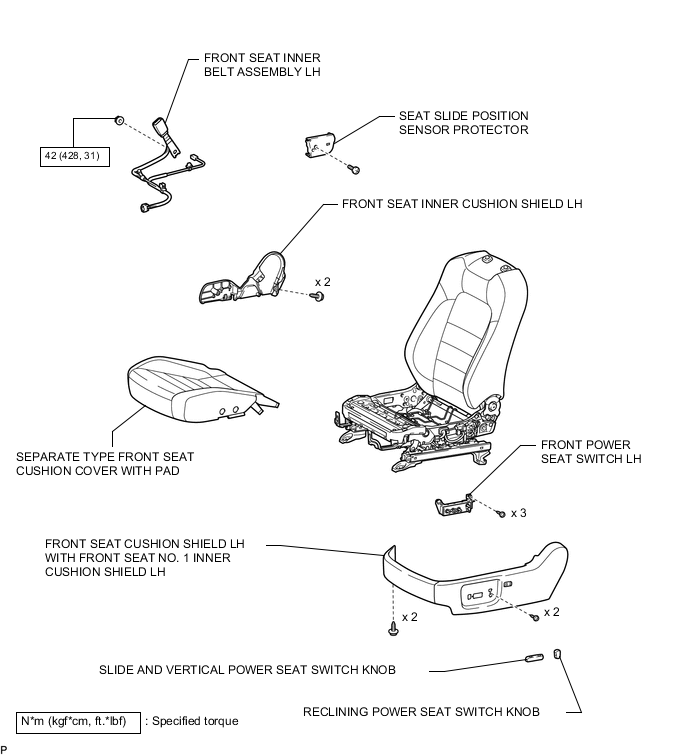 FRONT SEAT INNER BELT ASSEMBLY LH

42 (428, 31)

SEAT SLIDE POSITION SENSOR PROTECTOR

FRONT SEAT INNER CUSHION SHIELD LH

x 2

SEPARATE TYPE FRONT SEAT CUSHION COVER WITH PAD

FRONT POWER SEAT SWITCH LH

x 3

FRONT SEAT CUSHION SHIELD LH WITH FRONT SEAT NO. 1 INNER CUSHION SHIELD LH

x 2

x 2

SLIDE AND VERTICAL POWER SEAT SWITCH KNOB

RECLINING POWER SEAT SWITCH KNOB

N*m (kgf*cm, ft.*lbf) : Specified torque

P