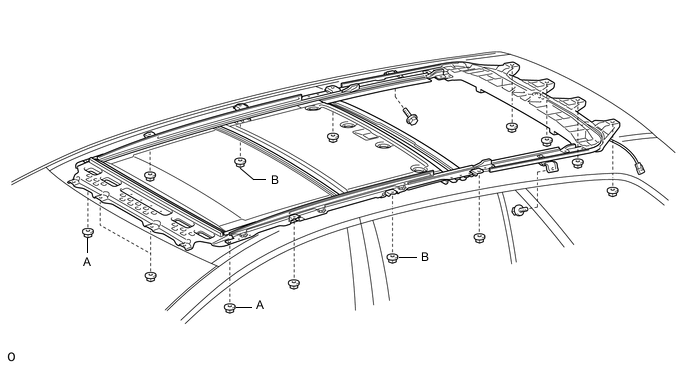 B
A
B
A
o