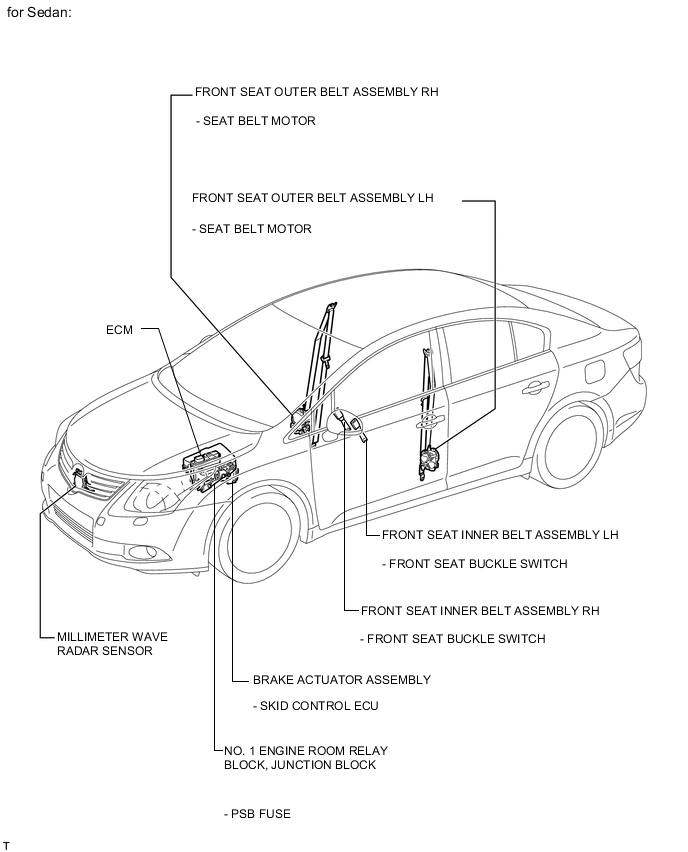 for Sedan:

FRONT SEAT OUTER BELT ASSEMBLY RH

- SEAT BELT MOTOR

FRONT SEAT OUTER BELT ASSEMBLY LH

- SEAT BELT MOTOR

ECM

FRONT SEAT INNER BELT ASSEMBLY LH

- FRONT SEAT BUCKLE SWITCH

FRONT SEAT INNER BELT ASSEMBLY RH

- FRONT SEAT BUCKLE SWITCH

MILLIMETER WAVE RADAR SENSOR

BRAKE ACTUATOR ASSEMBLY

- SKID CONTROL ECU

NO. 1 ENGINE ROOM RELAY BLOCK, JUNCTION BLOCK

- PSB FUSE

T