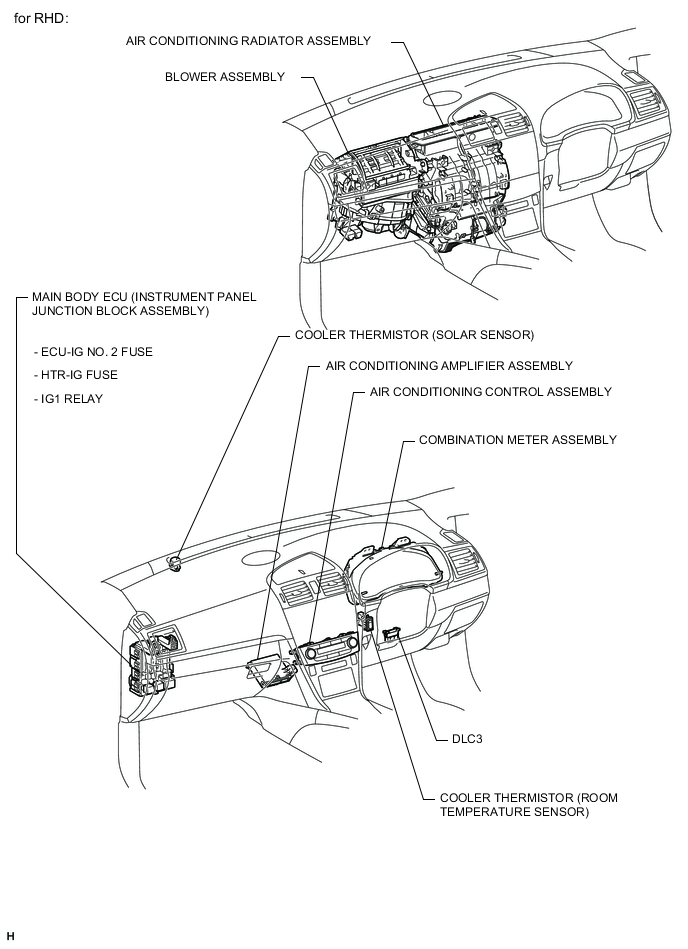 for RHD:

AIR CONDITIONING RADIATOR ASSEMBLY

BLOWER ASSEMBLY

MAIN BODY ECU (INSTRUMENT PANEL JUNCTION BLOCK ASSEMBLY)

- ECU-IG NO. 2 FUSE

- HTR-IG FUSE

- IG1 RELAY

COOLER THERMISTOR (SOLAR SENSOR)

AIR CONDITIONING AMPLIFIER ASSEMBLY

AIR CONDITIONING CONTROL ASSEMBLY

COMBINATION METER ASSEMBLY

DLC3

COOLER THERMISTOR (ROOM TEMPERATURE SENSOR)

H