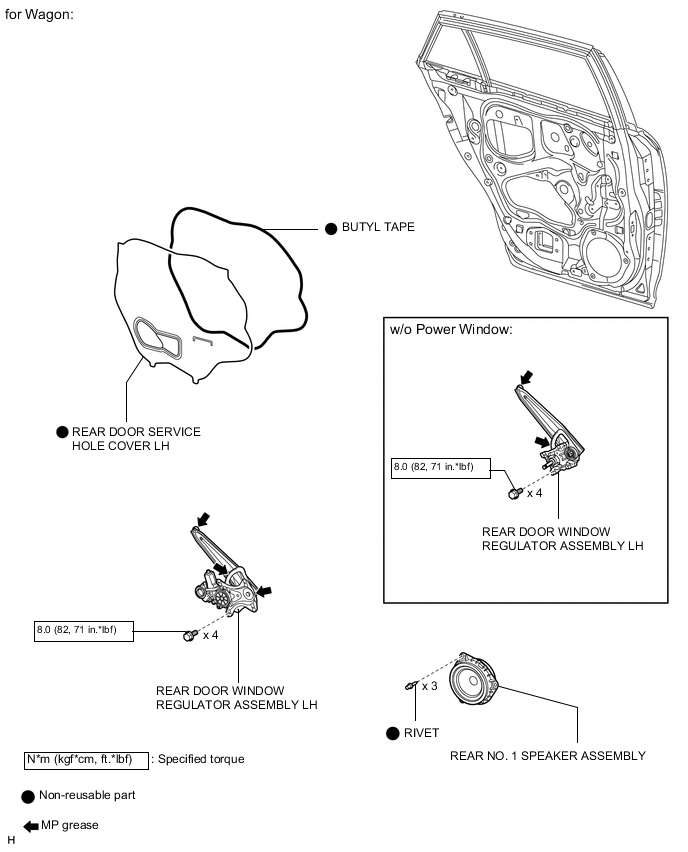 for Wagon:

BUTYL TAPE

REAR DOOR SERVICE HOLE COVER LH

w/o Power Window:

8.0 (82, 71 in.*lbf)

x 4

REAR DOOR WINDOW REGULATOR ASSEMBLY LH

8.0 (82, 71 in.*lbf)

x 4

REAR DOOR WINDOW REGULATOR ASSEMBLY LH

x 3

RIVET

REAR NO. 1 SPEAKER ASSEMBLY

N*m (kgf*cm, ft.*lbf) : Specified torque

Non-reusable part

MP grease

H