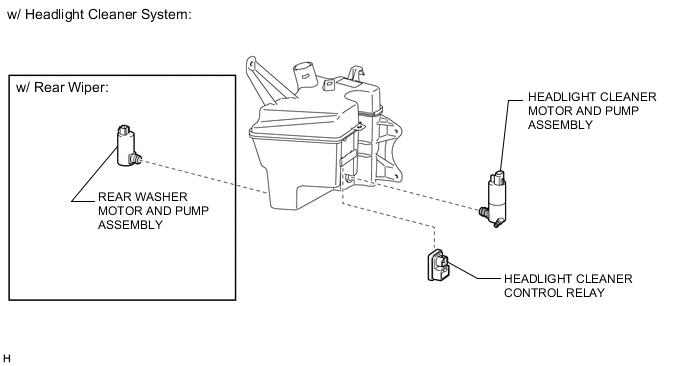 w/ Headlight Cleaner System:

w/ Rear Wiper:

REAR WASHER MOTOR AND PUMP ASSEMBLY

HEADLIGHT CLEANER MOTOR AND PUMP ASSEMBLY

HEADLIGHT CLEANER CONTROL RELAY

H