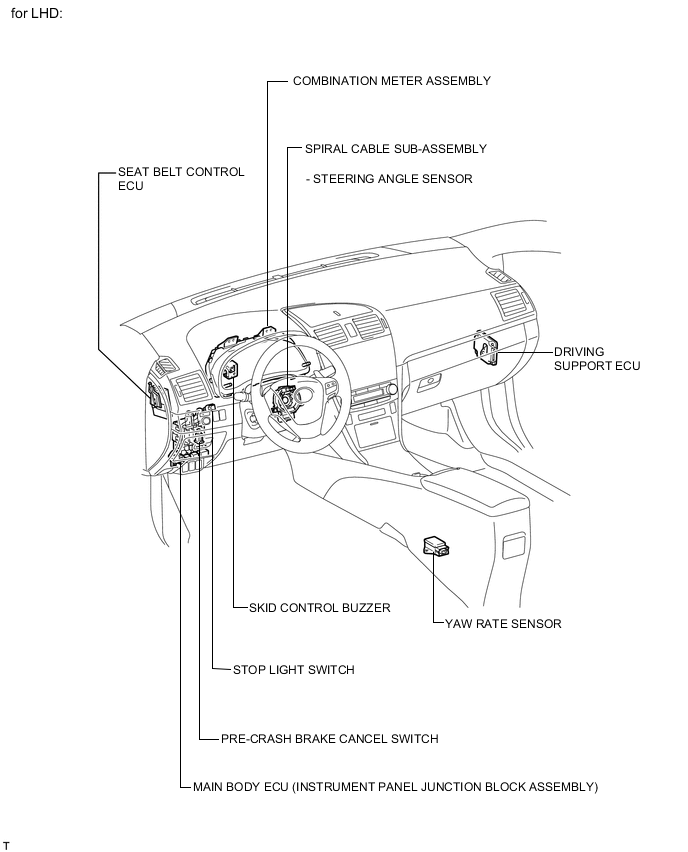 for LHD:

COMBINATION METER ASSEMBLY

SPIRAL CABLE SUB-ASSEMBLY

- STEERING ANGLE SENSOR

SEAT BELT CONTROL ECU

DRIVING SUPPORT ECU

SKID CONTROL BUZZER

YAW RATE SENSOR

STOP LIGHT SWITCH

PRE-CRASH BRAKE CANCEL SWITCH

MAIN BODY ECU (INSTRUMENT PANEL JUNCTION BLOCK ASSEMBLY)

T