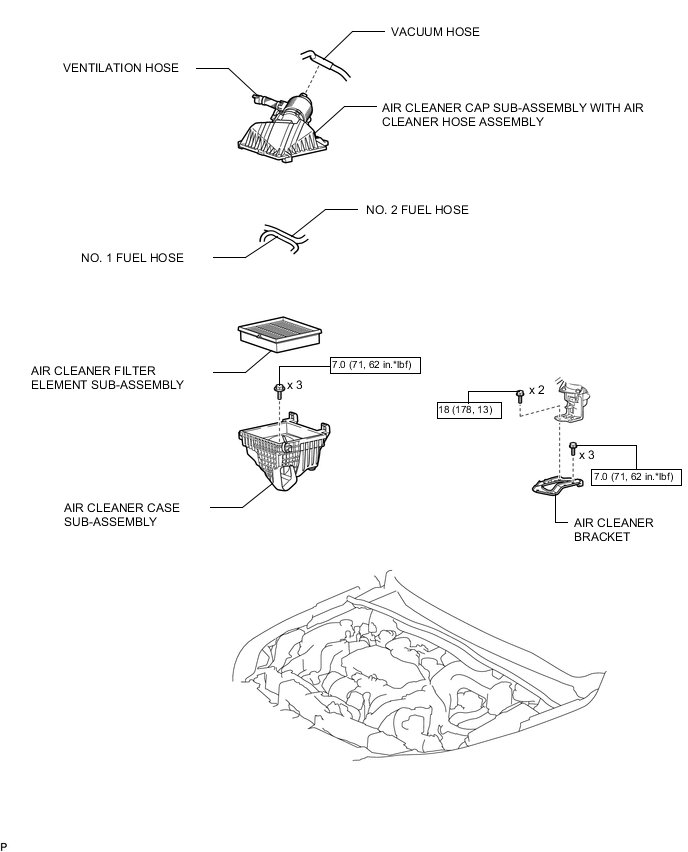 VACUUM HOSE

VENTILATION HOSE

AIR CLEANER CAP SUB-ASSEMBLY WITH AIR CLEANER HOSE ASSEMBLY

NO. 2 FUEL HOSE

NO. 1 FUEL HOSE

AIR CLEANER FILTER ELEMENT SUB-ASSEMBLY

7.0 (71, 62 in.*lbf)

x 3

x 2

18 (178, 13)

x 3

7.0 (71, 62 in.*lbf)

AIR CLEANER CASE SUB-ASSEMBLY

AIR CLEANER BRACKET

P