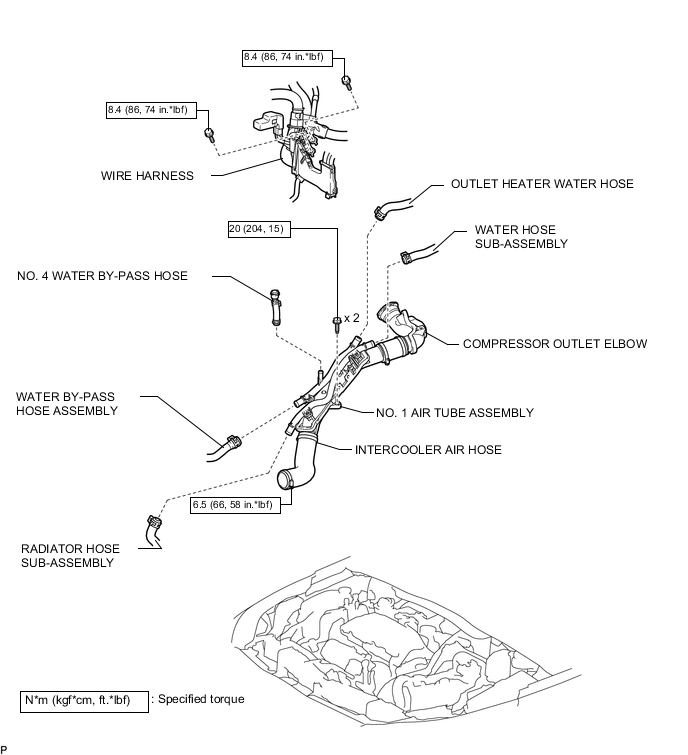 8.4 (86, 74 in.*lbf)

8.4 (86, 74 in.*lbf)

WIRE HARNESS

OUTLET HEATER WATER HOSE

20 (204, 15)

WATER HOSE SUB-ASSEMBLY

NO. 4 WATER BY-PASS HOSE

x 2

COMPRESSOR OUTLET ELBOW

WATER BY-PASS HOSE ASSEMBLY

NO. 1 AIR TUBE ASSEMBLY

INTERCOOLER AIR HOSE

6.5 (66, 58 in.*lbf)

RADIATOR HOSE SUB-ASSEMBLY

N*m (kgf*cm, ft.*lbf) : Specified torque

P