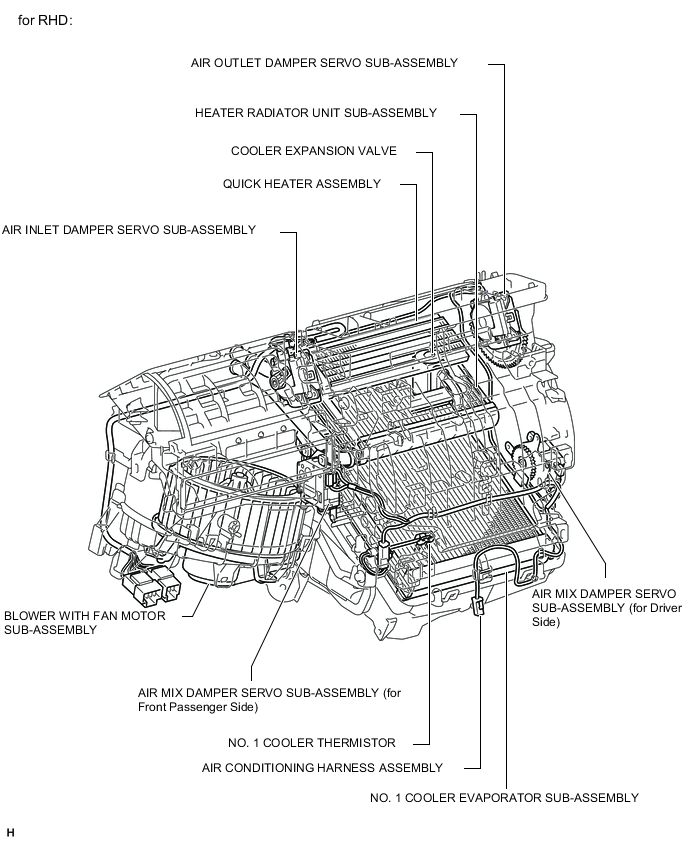 for RHD:

AIR OUTLET DAMPER SERVO SUB-ASSEMBLY

HEATER RADIATOR UNIT SUB-ASSEMBLY

COOLER EXPANSION VALVE

QUICK HEATER ASSEMBLY

AIR INLET DAMPER SERVO SUB-ASSEMBLY

BLOWER WITH FAN MOTOR SUB-ASSEMBLY

AIR MIX DAMPER SERVO SUB-ASSEMBLY (for Driver Side)

AIR MIX DAMPER SERVO SUB-ASSEMBLY (for Front Passenger Side)

NO. 1 COOLER THERMISTOR

AIR CONDITIONING HARNESS ASSEMBLY

NO. 1 COOLER EVAPORATOR SUB-ASSEMBLY

H