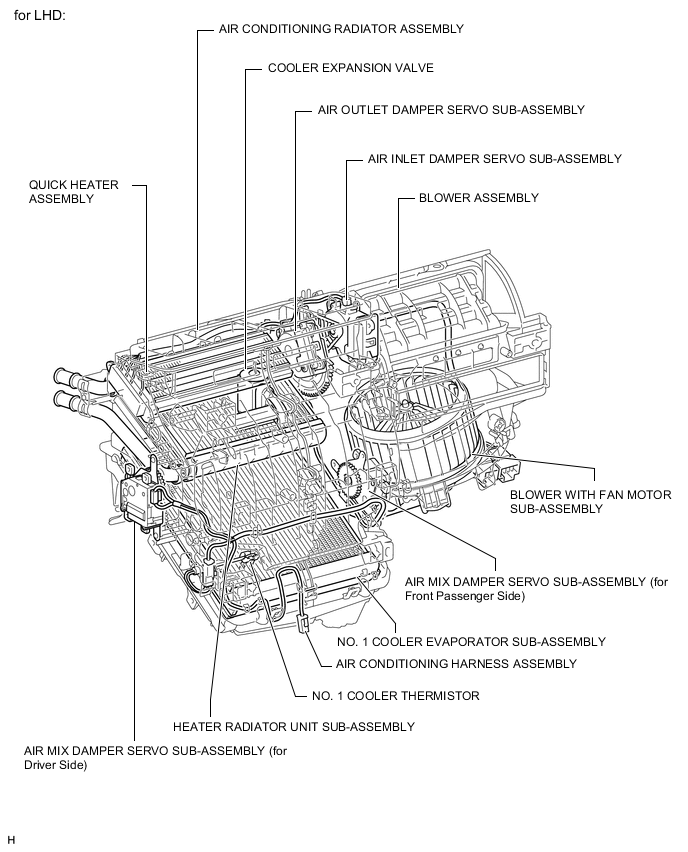 for LHD:

AIR CONDITIONING RADIATOR ASSEMBLY

COOLER EXPANSION VALVE

AIR OUTLET DAMPER SERVO SUB-ASSEMBLY

AIR INLET DAMPER SERVO SUB-ASSEMBLY

QUICK HEATER ASSEMBLY

BLOWER ASSEMBLY

BLOWER WITH FAN MOTOR SUB-ASSEMBLY

AIR MIX DAMPER SERVO SUB-ASSEMBLY (for Front Passenger Side)

NO. 1 COOLER EVAPORATOR SUB-ASSEMBLY

AIR CONDITIONING HARNESS ASSEMBLY

NO. 1 COOLER THERMISTOR

HEATER RADIATOR UNIT SUB-ASSEMBLY

AIR MIX DAMPER SERVO SUB-ASSEMBLY (for Driver Side)

H