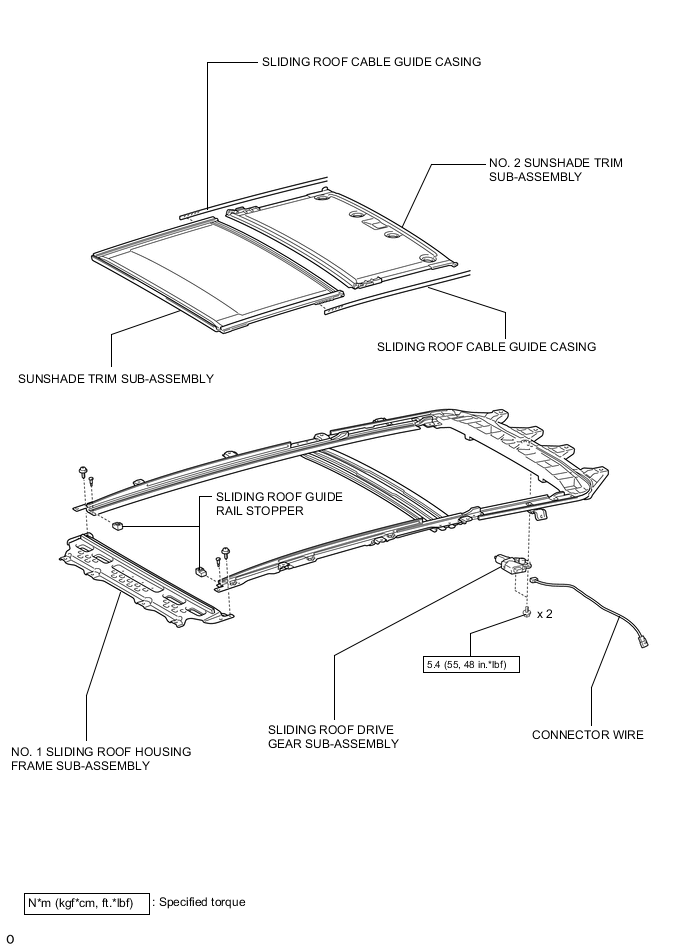 SLIDING ROOF CABLE GUIDE CASING

NO. 2 SUNSHADE TRIM SUB-ASSEMBLY

SLIDING ROOF CABLE GUIDE CASING

SUNSHADE TRIM SUB-ASSEMBLY

SLIDING ROOF GUIDE RAIL STOPPER

x 2

5.4 (55, 48 in.*lbf)

SLIDING ROOF DRIVE GEAR SUB-ASSEMBLY

CONNECTOR WIRE

NO. 1 SLIDING ROOF HOUSING FRAME SUB-ASSEMBLY

N*m (kgf*cm, ft.*lbf) : Specified torque

O