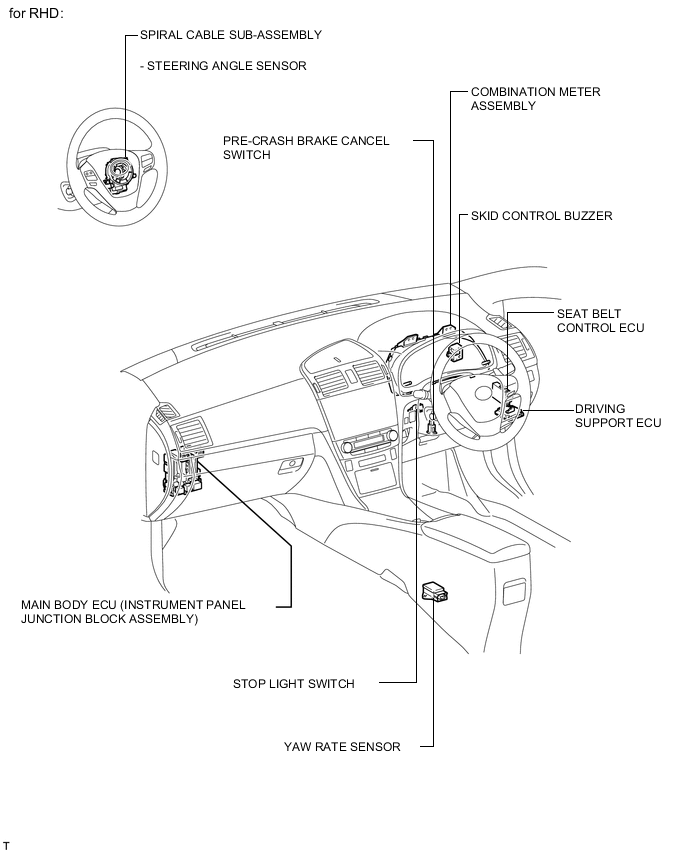 for RHD:

SPIRAL CABLE SUB-ASSEMBLY

- STEERING ANGLE SENSOR

COMBINATION METER ASSEMBLY

PRE-CRASH BRAKE CANCEL SWITCH

SKID CONTROL BUZZER

SEAT BELT CONTROL ECU

DRIVING SUPPORT ECU

MAIN BODY ECU (INSTRUMENT PANEL JUNCTION BLOCK ASSEMBLY)

STOP LIGHT SWITCH

YAW RATE SENSOR

T