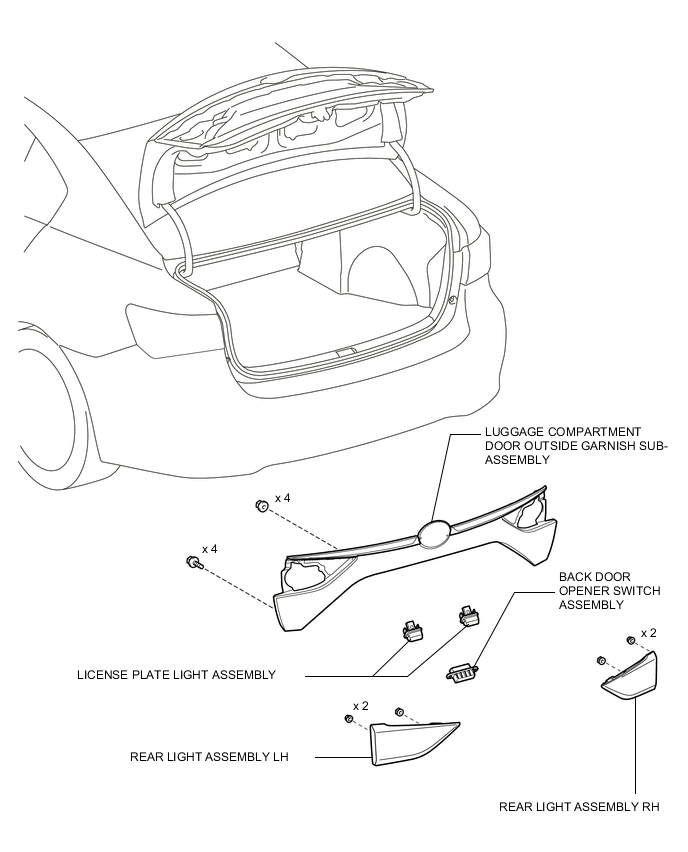 LUGGAGE COMPARTMENT DOOR OUTSIDE GARNISH SUB-ASSEMBLY

x 4

x 4

BACK DOOR OPENER SWITCH ASSEMBLY

x 2

LICENSE PLATE LIGHT ASSEMBLY

x 2

REAR LIGHT ASSEMBLY LH

REAR LIGHT ASSEMBLY RH