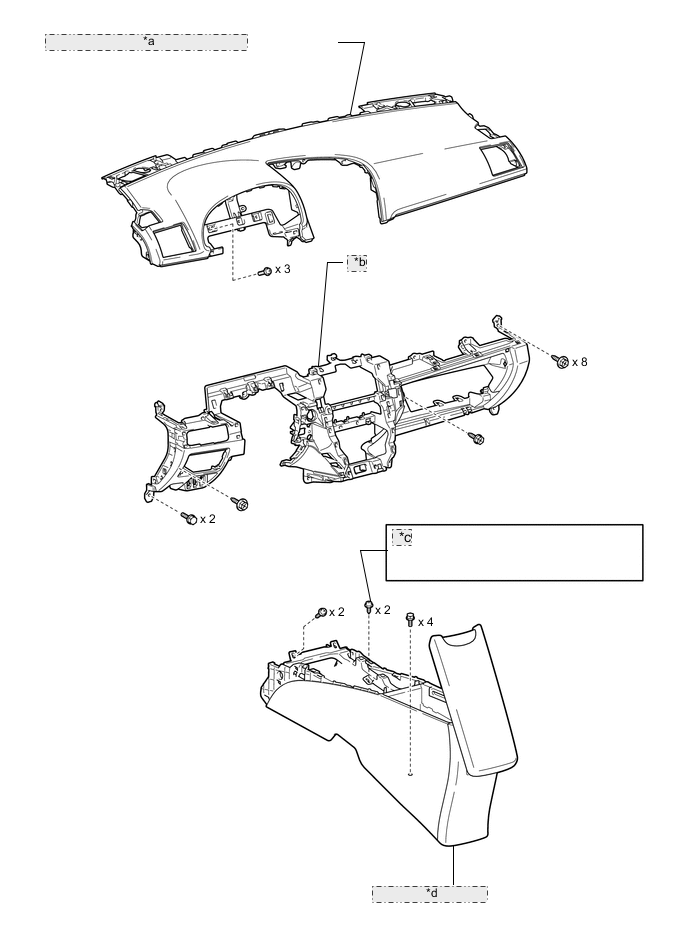 *a

x 3

*b

x 8

x 2

*c

x 2

x 2

x 4

*d