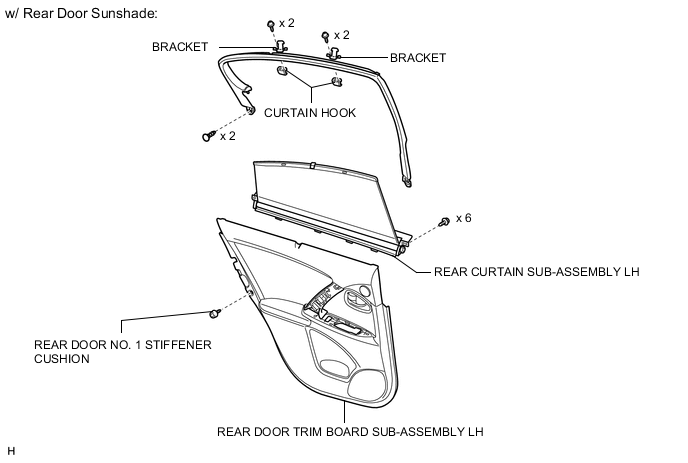 w/ Rear Door Sunshade:

x 2

x 2

BRACKET

BRACKET

CURTAIN HOOK

x 2

x 6

REAR CURTAIN SUB-ASSEMBLY LH

REAR DOOR NO. 1 STIFFENER CUSHION

REAR DOOR TRIM BOARD SUB-ASSEMBLY LH

H