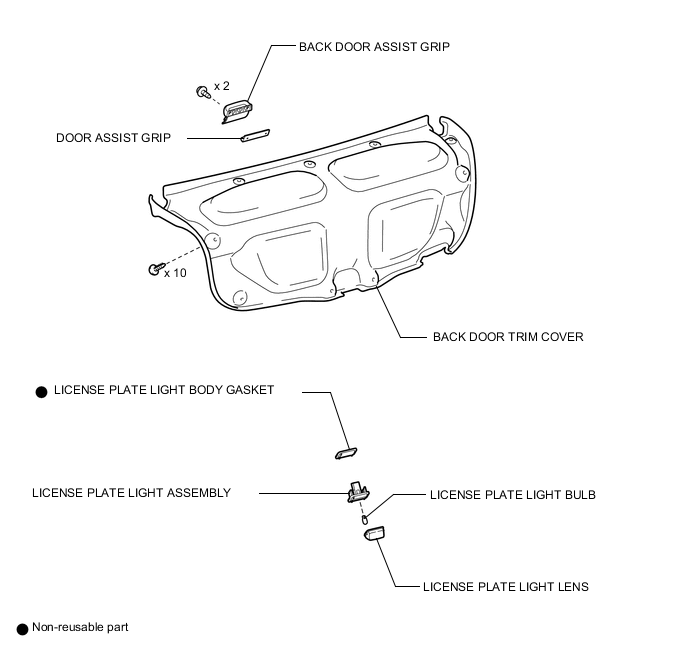 BACK DOOR ASSIST GRIP

x 2

DOOR ASSIST GRIP

x 10

BACK DOOR TRIM COVER

● LICENSE PLATE LIGHT BODY GASKET

LICENSE PLATE LIGHT ASSEMBLY

LICENSE PLATE LIGHT BULB

LICENSE PLATE LIGHT LENS

● Non-reusable part