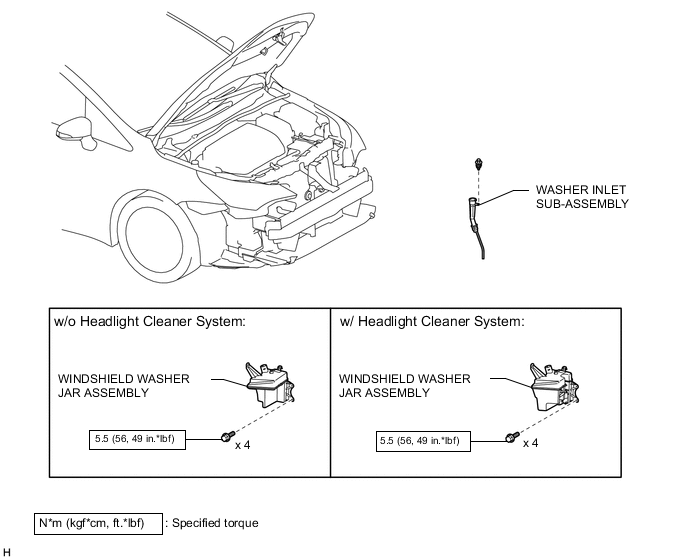 WASHER INLET SUB-ASSEMBLY

w/o Headlight Cleaner System:

WINDSHIELD WASHER JAR ASSEMBLY

5.5 (56, 49 in.*lbf)

x 4

w/ Headlight Cleaner System:

WINDSHIELD WASHER JAR ASSEMBLY

5.5 (56, 49 in.*lbf)

x 4

N*m (kgf*cm, ft.*lbf) : Specified torque

H