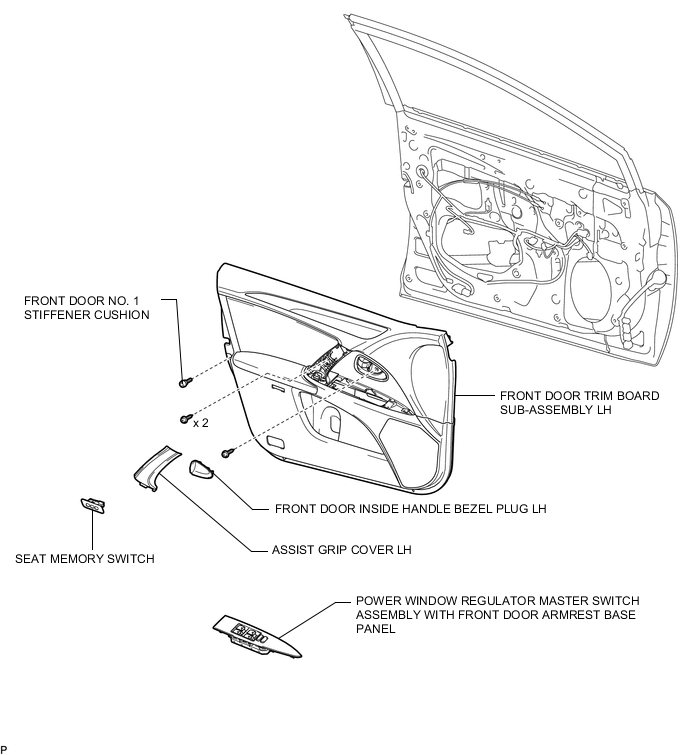 FRONT DOOR NO. 1
STIFFENER CUSHION

x 2

FRONT DOOR TRIM BOARD
SUB-ASSEMBLY LH

FRONT DOOR INSIDE HANDLE BEZEL PLUG LH

ASSIST GRIP COVER LH

SEAT MEMORY SWITCH

POWER WINDOW REGULATOR MASTER SWITCH
ASSEMBLY WITH FRONT DOOR ARMREST BASE
PANEL

P