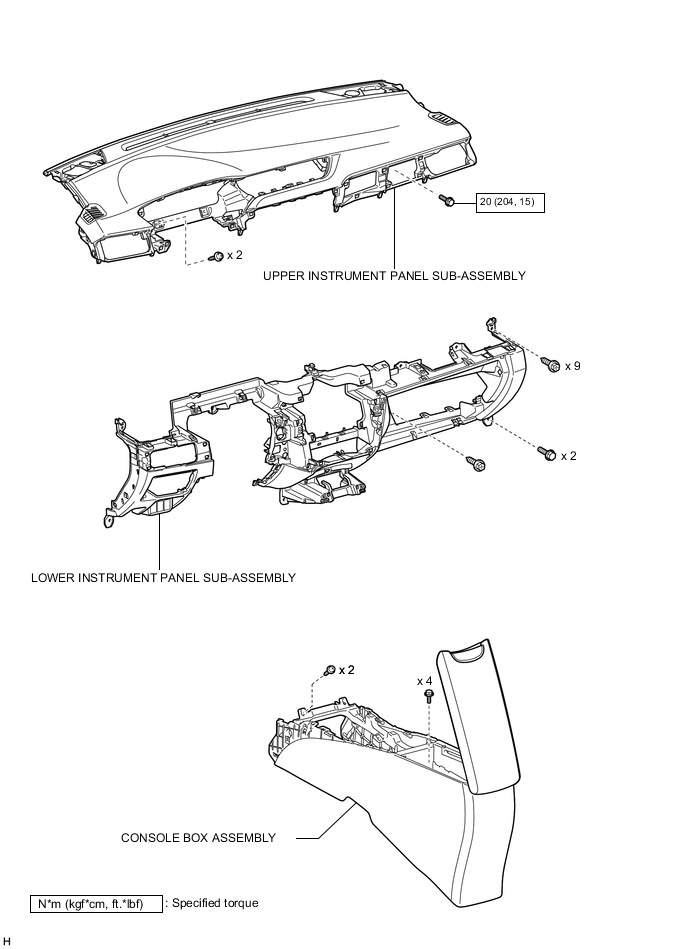 20 (204, 15)

x 2

UPPER INSTRUMENT PANEL SUB-ASSEMBLY

x 9

x 2

LOWER INSTRUMENT PANEL SUB-ASSEMBLY

x 2

x 4

CONSOLE BOX ASSEMBLY

N*m (kgf*cm, ft.*lbf) : Specified torque

H