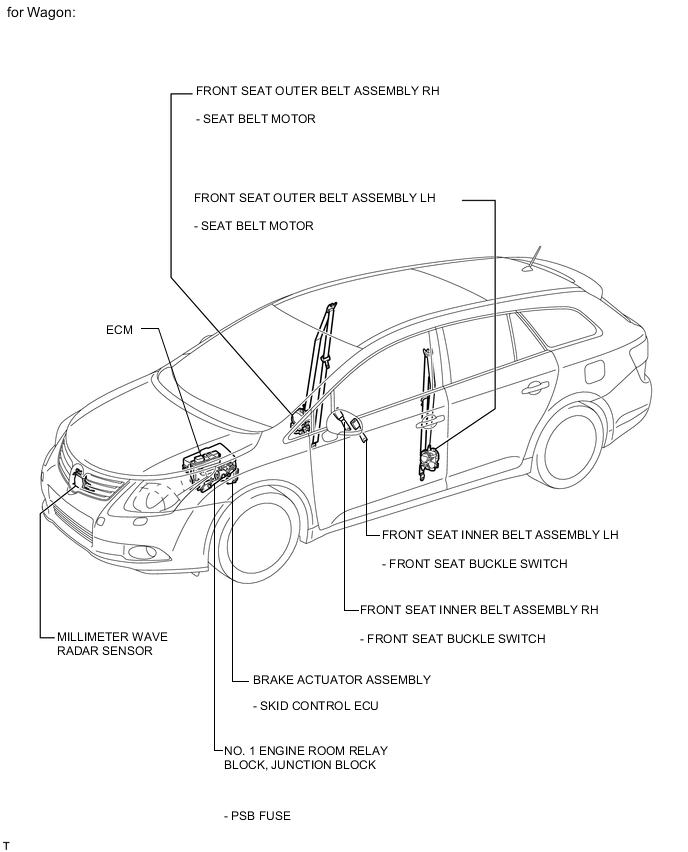 for Wagon:

FRONT SEAT OUTER BELT ASSEMBLY RH

- SEAT BELT MOTOR

FRONT SEAT OUTER BELT ASSEMBLY LH

- SEAT BELT MOTOR

ECM

FRONT SEAT INNER BELT ASSEMBLY LH

- FRONT SEAT BUCKLE SWITCH

FRONT SEAT INNER BELT ASSEMBLY RH

- FRONT SEAT BUCKLE SWITCH

MILLIMETER WAVE RADAR SENSOR

BRAKE ACTUATOR ASSEMBLY

- SKID CONTROL ECU

NO. 1 ENGINE ROOM RELAY BLOCK, JUNCTION BLOCK

- PSB FUSE

T