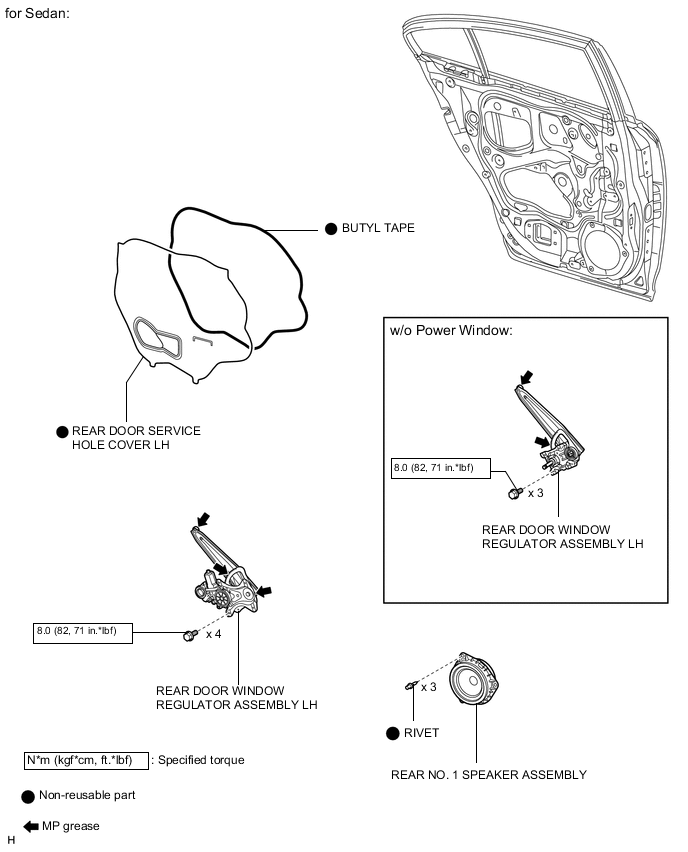 for Sedan:

BUTYL TAPE

REAR DOOR SERVICE HOLE COVER LH

w/o Power Window:

8.0 (82, 71 in.*lbf)

x 3

REAR DOOR WINDOW REGULATOR ASSEMBLY LH

8.0 (82, 71 in.*lbf)

x 4

REAR DOOR WINDOW REGULATOR ASSEMBLY LH

x 3

RIVET

REAR NO. 1 SPEAKER ASSEMBLY

N*m (kgf*cm, ft.*lbf) : Specified torque

Non-reusable part

MP grease

H