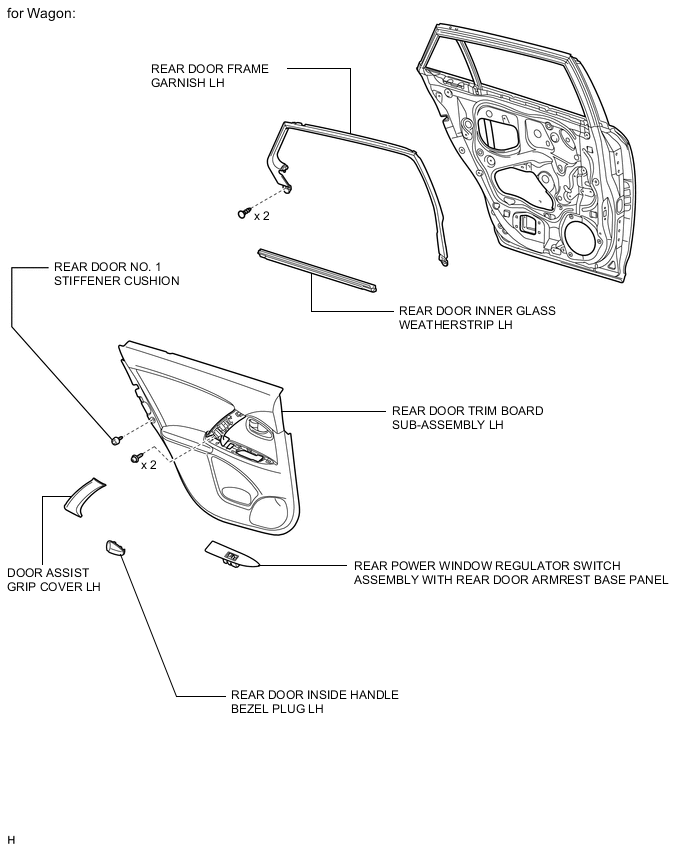 for Wagon:

REAR DOOR FRAME GARNISH LH

x 2

REAR DOOR NO. 1 STIFFENER CUSHION

REAR DOOR INNER GLASS WEATHERSTRIP LH

REAR DOOR TRIM BOARD SUB-ASSEMBLY LH

x 2

DOOR ASSIST GRIP COVER LH

REAR POWER WINDOW REGULATOR SWITCH ASSEMBLY WITH REAR DOOR ARMREST BASE PANEL

REAR DOOR INSIDE HANDLE BEZEL PLUG LH

H