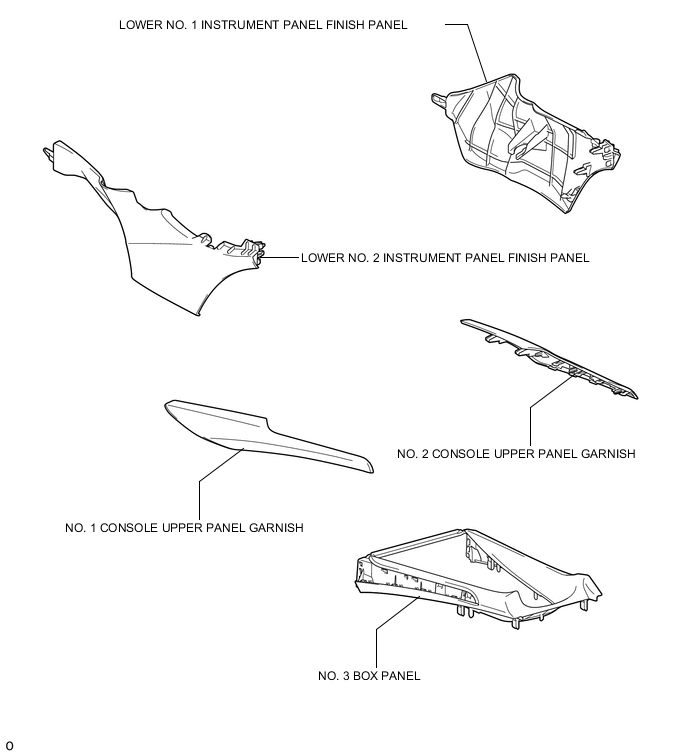 LOWER NO. 1 INSTRUMENT PANEL FINISH PANEL

LOWER NO. 2 INSTRUMENT PANEL FINISH PANEL

NO. 2 CONSOLE UPPER PANEL GARNISH

NO. 1 CONSOLE UPPER PANEL GARNISH

NO. 3 BOX PANEL

O