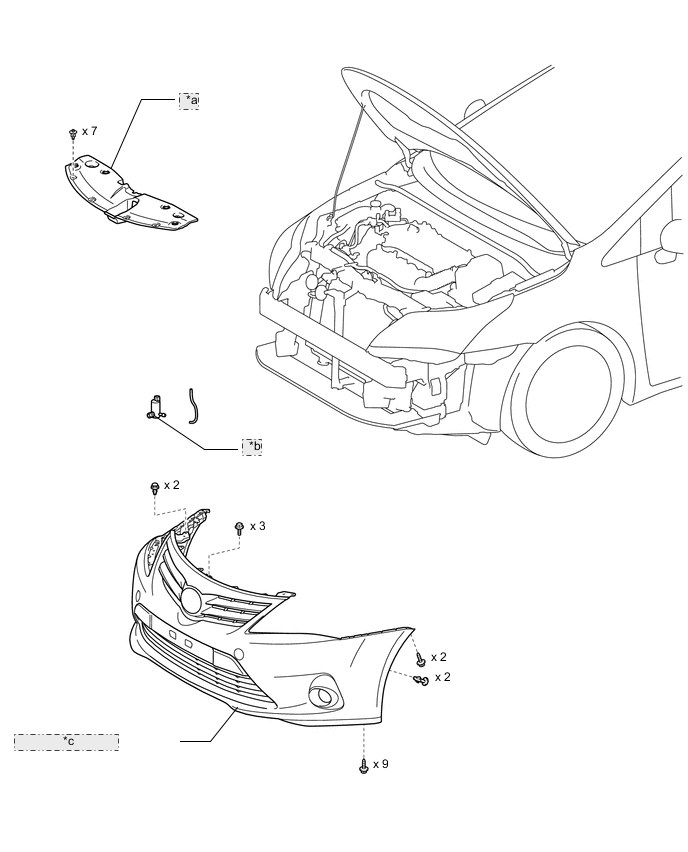 *a

x 7

*b

x 2

x 3

x 2

x 2

*c

x 9