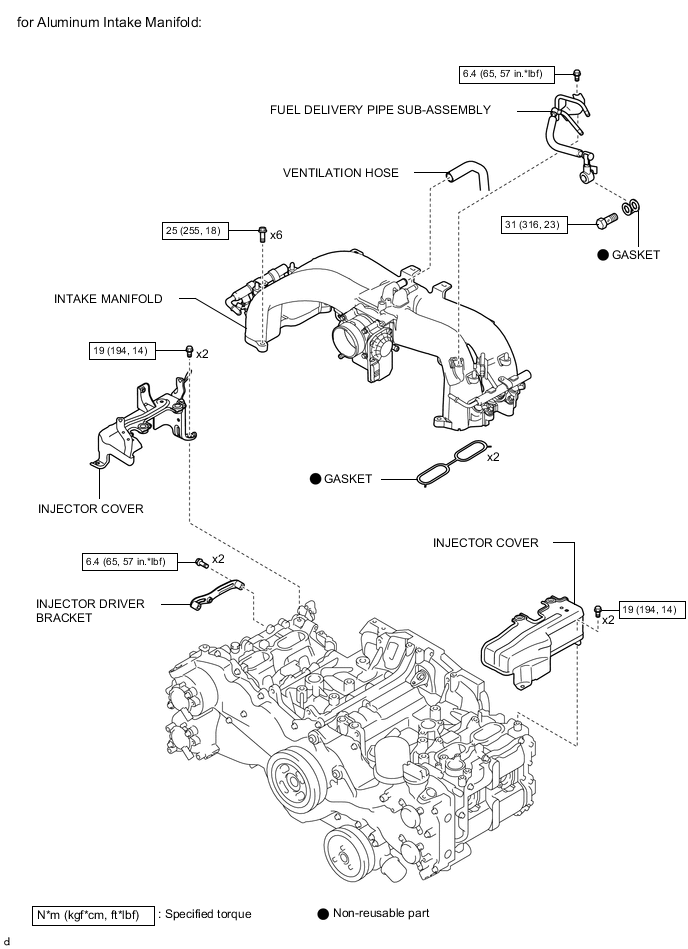 for Aluminum Intake Manifold:

6.4 (65, 57 in.*lbf)

FUEL DELIVERY PIPE SUB-ASSEMBLY

VENTILATION HOSE

25 (255, 18)

x6

31 (316, 23)

● GASKET

INTAKE MANIFOLD

19 (194, 14)

x2

x2

● GASKET

INJECTOR COVER

INJECTOR COVER

6.4 (65, 57 in.*lbf)

x2

INJECTOR DRIVER BRACKET

19 (194, 14)

x2

N*m (kgf*cm, ft*lbf) : Specified torque

● Non-reusable part

d