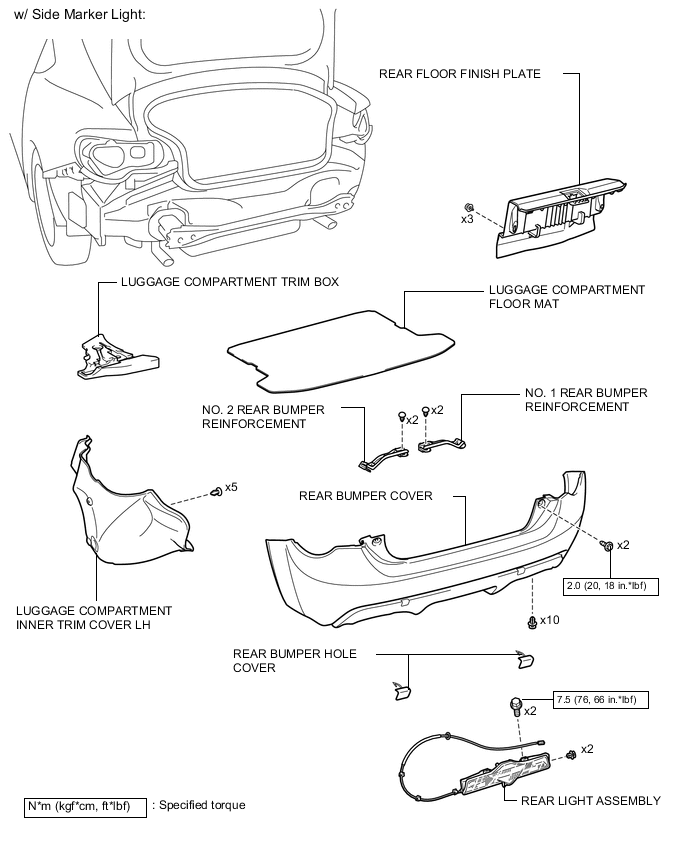 w/ Side Marker Light:

REAR FLOOR FINISH PLATE

x3

LUGGAGE COMPARTMENT TRIM BOX

LUGGAGE COMPARTMENT FLOOR MAT

NO. 2 REAR BUMPER REINFORCEMENT

x2

x2

NO. 1 REAR BUMPER REINFORCEMENT

x5

REAR BUMPER COVER

x2

2.0 (20, 18 in.*lbf)

LUGGAGE COMPARTMENT INNER TRIM COVER LH

x10

REAR BUMPER HOLE COVER

7.5 (76, 66 in.*lbf)

x2

x2

REAR LIGHT ASSEMBLY

N*m (kgf*cm, ft*lbf) : Specified torque