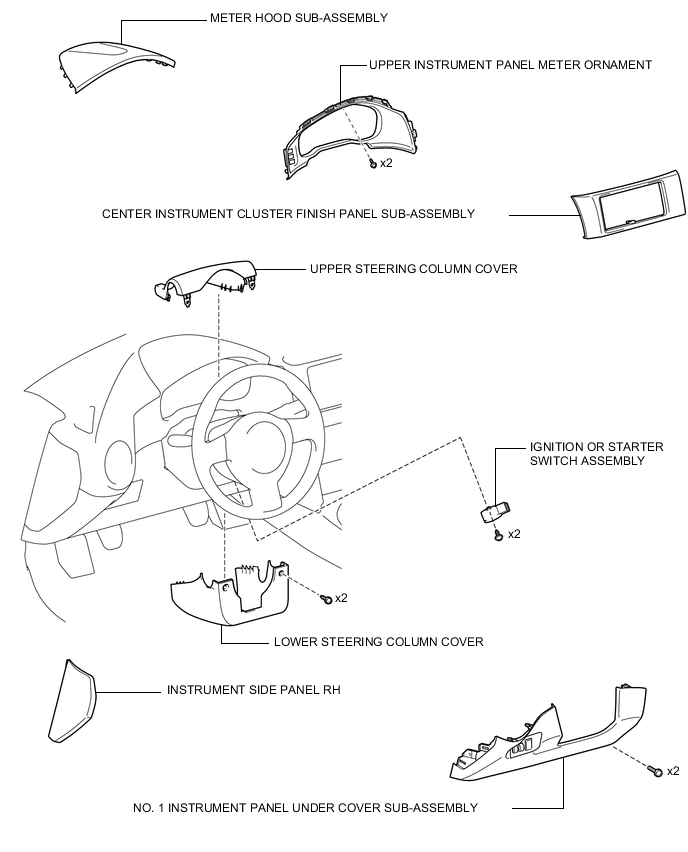 METER HOOD SUB-ASSEMBLY

UPPER INSTRUMENT PANEL METER ORNAMENT

x2

CENTER INSTRUMENT CLUSTER FINISH PANEL SUB-ASSEMBLY

UPPER STEERING COLUMN COVER

IGNITION OR STARTER SWITCH ASSEMBLY

x2

x2

LOWER STEERING COLUMN COVER

INSTRUMENT SIDE PANEL RH

x2

NO. 1 INSTRUMENT PANEL UNDER COVER SUB-ASSEMBLY