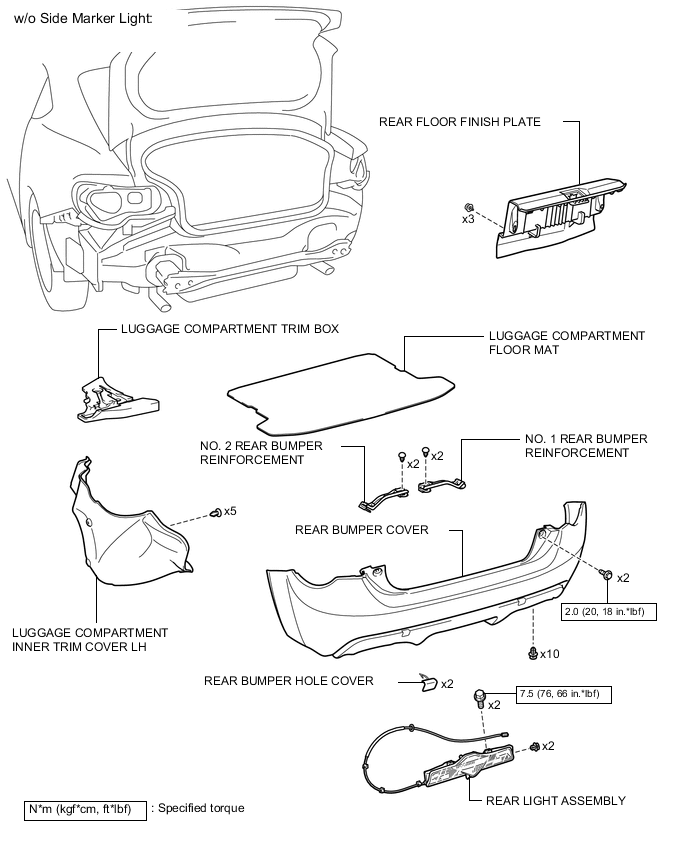 w/o Side Marker Light:

REAR FLOOR FINISH PLATE

x3

LUGGAGE COMPARTMENT TRIM BOX

LUGGAGE COMPARTMENT FLOOR MAT

NO. 2 REAR BUMPER REINFORCEMENT

x2

x2

NO. 1 REAR BUMPER REINFORCEMENT

x5

REAR BUMPER COVER

x2

2.0 (20, 18 in.*lbf)

LUGGAGE COMPARTMENT INNER TRIM COVER LH

x10

REAR BUMPER HOLE COVER

x2

7.5 (76, 66 in.*lbf)

x2

x2

REAR LIGHT ASSEMBLY

N*m (kgf*cm, ft*lbf) : Specified torque