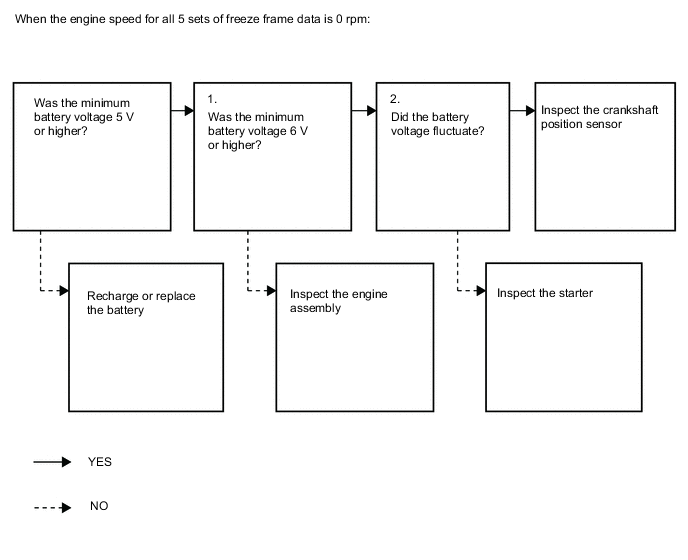 When the engine speed for all 5 sets of freeze frame data is 0 rpm:

Was the minimum battery voltage 5 V or higher?

1.
Was the minimum battery voltage 6 V or higher?

2.
Did the battery voltage fluctuate?

Inspect the crankshaft position sensor

Recharge or replace the battery

Inspect the engine assembly

Inspect the starter

YES

NO