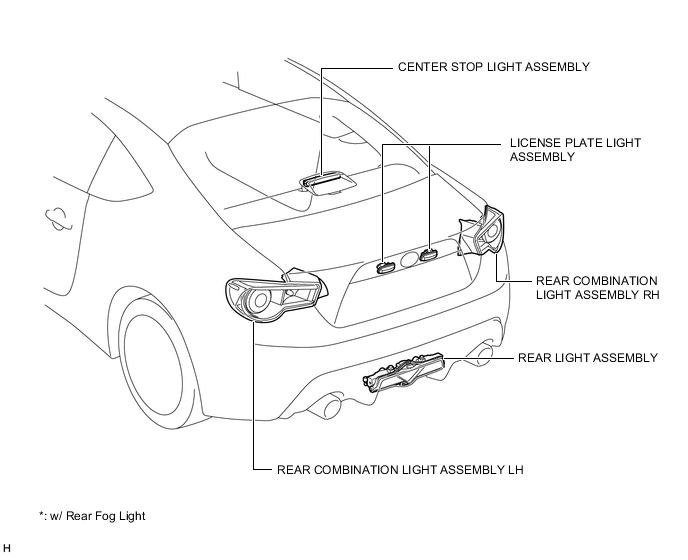 CENTER STOP LIGHT ASSEMBLY

LICENSE PLATE LIGHT ASSEMBLY

REAR COMBINATION LIGHT ASSEMBLY RH

REAR LIGHT ASSEMBLY

REAR COMBINATION LIGHT ASSEMBLY LH

*: w/ Rear Fog Light

H