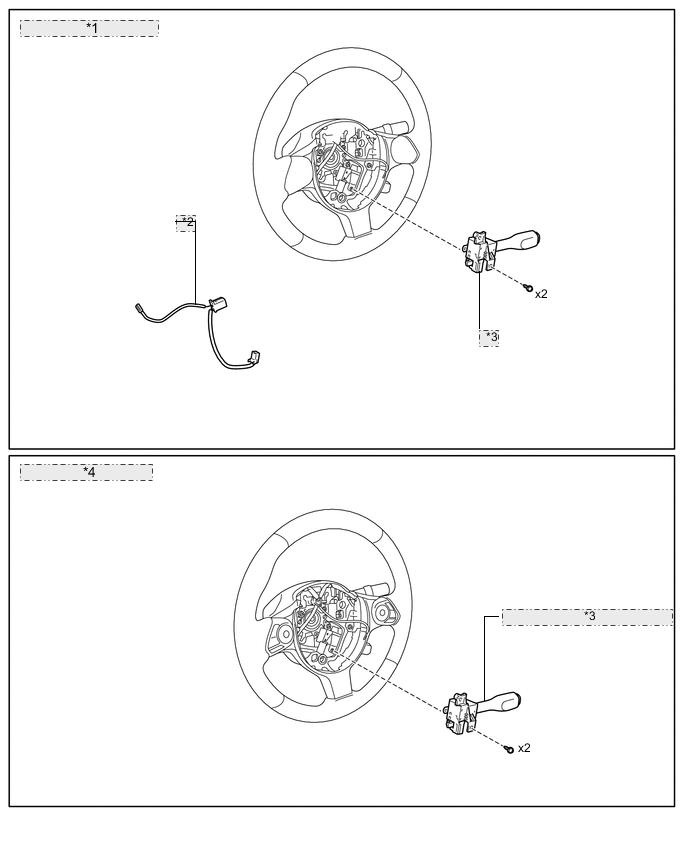 *1

*2

x2

*3

*4

*3

x2