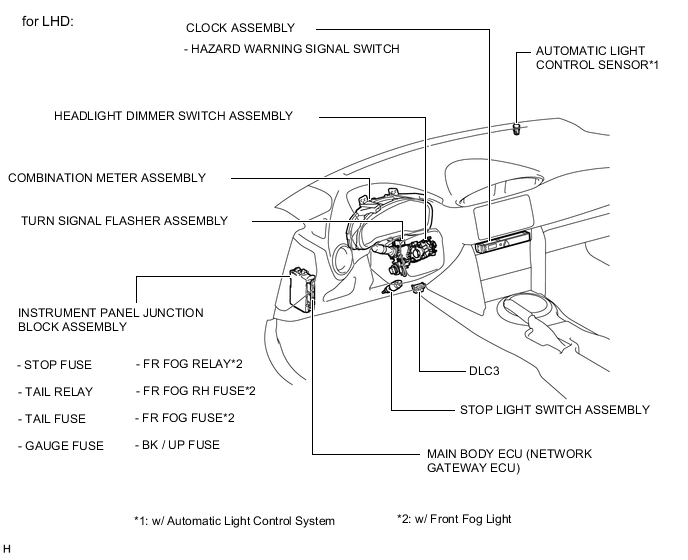 for LHD:

CLOCK ASSEMBLY

- HAZARD WARNING SIGNAL SWITCH

AUTOMATIC LIGHT CONTROL SENSOR*1

HEADLIGHT DIMMER SWITCH ASSEMBLY

COMBINATION METER ASSEMBLY

TURN SIGNAL FLASHER ASSEMBLY

INSTRUMENT PANEL JUNCTION BLOCK ASSEMBLY

- STOP FUSE

- TAIL RELAY

- TAIL FUSE

- GAUGE FUSE

- FR FOG RELAY*2

- FR FOG RH FUSE*2

- FR FOG FUSE*2

- BK / UP FUSE

DLC3

STOP LIGHT SWITCH ASSEMBLY

MAIN BODY ECU (NETWORK GATEWAY ECU)

*1: w/ Automatic Light Control System

*2: w/ Front Fog Light

H