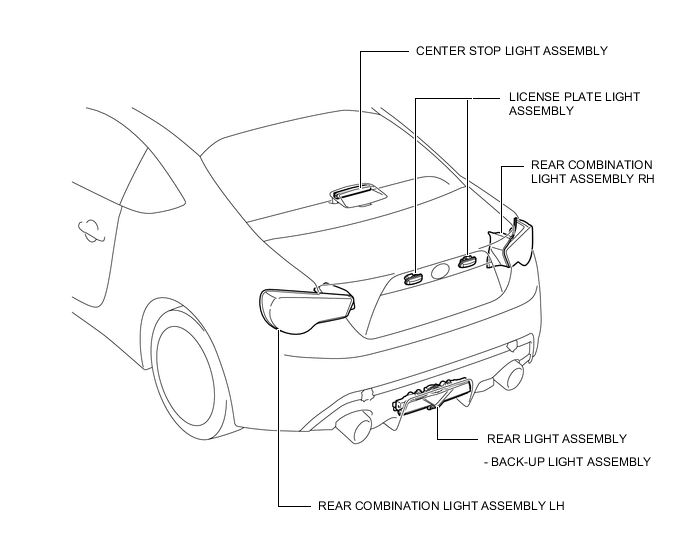 CENTER STOP LIGHT ASSEMBLY

LICENSE PLATE LIGHT ASSEMBLY

REAR COMBINATION LIGHT ASSEMBLY RH

REAR LIGHT ASSEMBLY

- BACK-UP LIGHT ASSEMBLY

REAR COMBINATION LIGHT ASSEMBLY LH