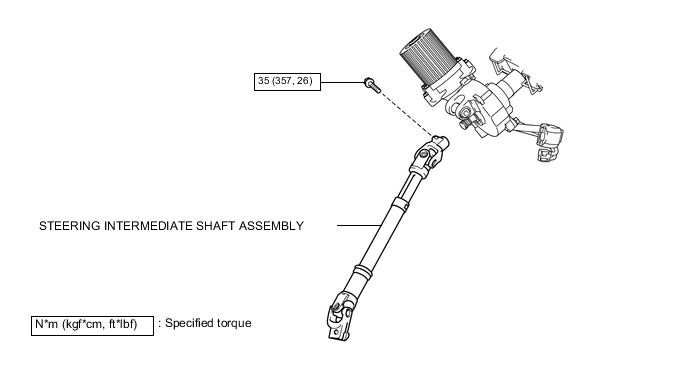 35 (357, 26)

STEERING INTERMEDIATE SHAFT ASSEMBLY

N*m (kgf*cm, ft*lbf) : Specified torque