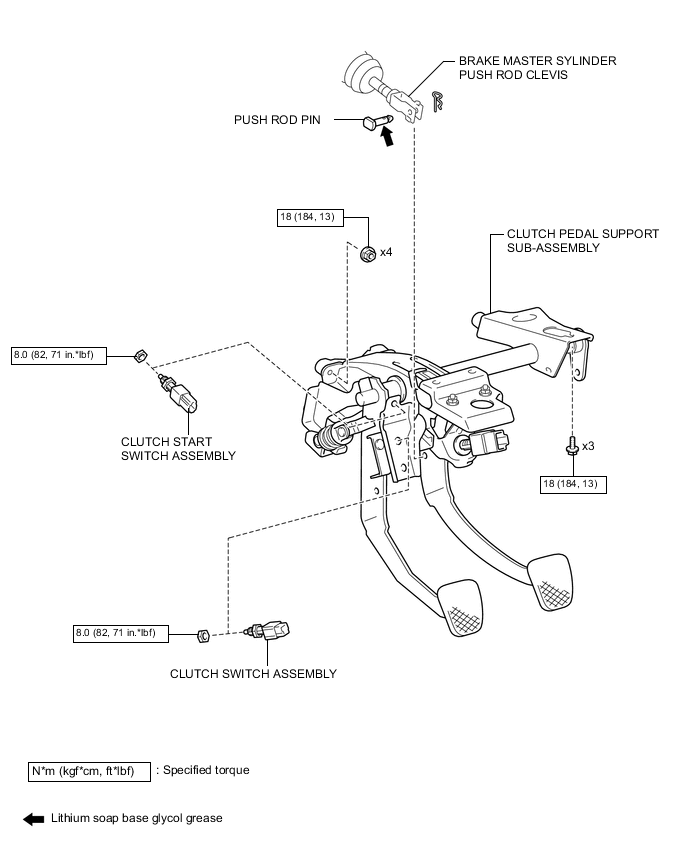 BRAKE MASTER SYLINDER PUSH ROD CLEVIS

PUSH ROD PIN

18 (184, 13)

x4

CLUTCH PEDAL SUPPORT SUB-ASSEMBLY

8.0 (82, 71 in.*lbf)

CLUTCH START SWITCH ASSEMBLY

x3

18 (184, 13)

8.0 (82, 71 in.*lbf)

CLUTCH SWITCH ASSEMBLY

N*m (kgf*cm, ft*lbf) : Specified torque

Lithium soap base glycol grease