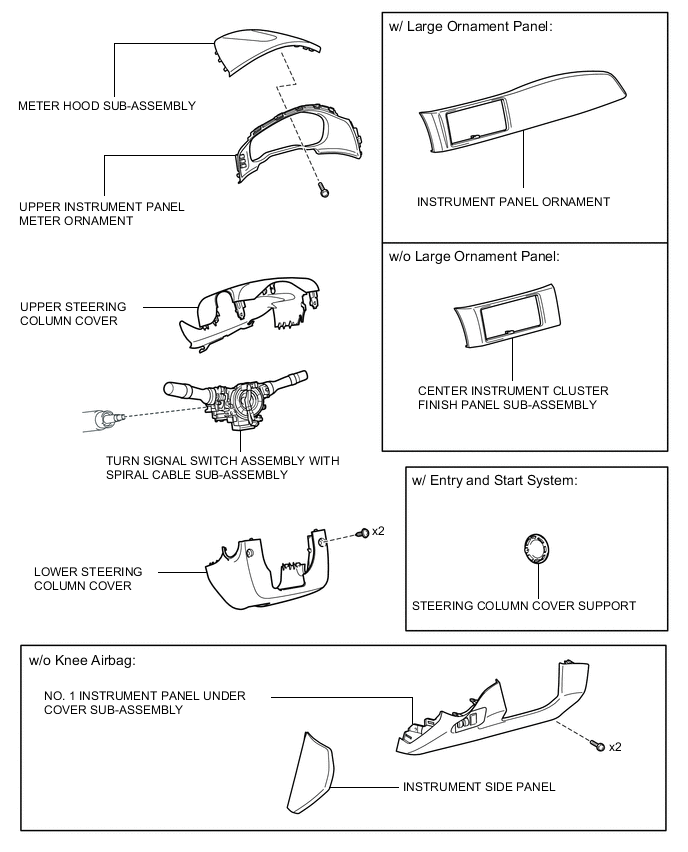 METER HOOD SUB-ASSEMBLY

UPPER INSTRUMENT PANEL METER ORNAMENT

UPPER STEERING COLUMN COVER

TURN SIGNAL SWITCH ASSEMBLY WITH SPIRAL CABLE SUB-ASSEMBLY

x2

LOWER STEERING COLUMN COVER

w/ Large Ornament Panel:

INSTRUMENT PANEL ORNAMENT

w/o Large Ornament Panel:

CENTER INSTRUMENT CLUSTER FINISH PANEL SUB-ASSEMBLY

w/ Entry and Start System:

STEERING COLUMN COVER SUPPORT

w/o Knee Airbag:

NO. 1 INSTRUMENT PANEL UNDER COVER SUB-ASSEMBLY

x2

INSTRUMENT SIDE PANEL