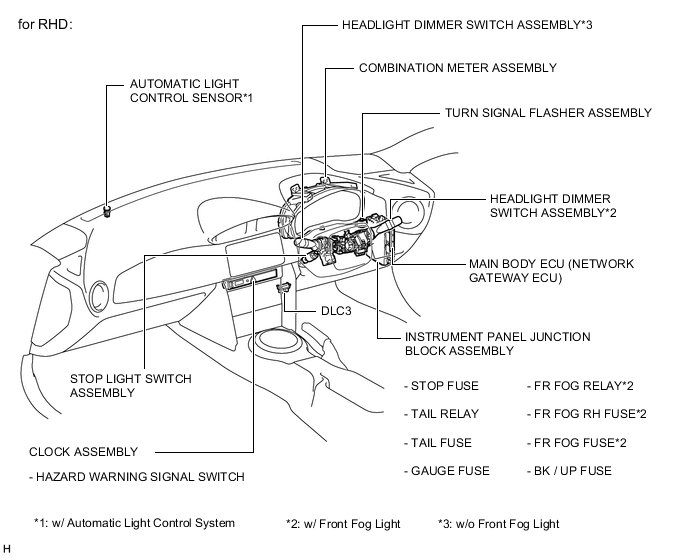 for RHD:

HEADLIGHT DIMMER SWITCH ASSEMBLY*3

COMBINATION METER ASSEMBLY

AUTOMATIC LIGHT CONTROL SENSOR*1

TURN SIGNAL FLASHER ASSEMBLY

HEADLIGHT DIMMER SWITCH ASSEMBLY*2

MAIN BODY ECU (NETWORK GATEWAY ECU)

DLC3

INSTRUMENT PANEL JUNCTION BLOCK ASSEMBLY

STOP LIGHT SWITCH ASSEMBLY

- STOP FUSE
- TAIL RELAY
- TAIL FUSE
- GAUGE FUSE

- FR FOG RELAY*2
- FR FOG RH FUSE*2
- FR FOG FUSE*2
- BK / UP FUSE

CLOCK ASSEMBLY

- HAZARD WARNING SIGNAL SWITCH

*1: w/ Automatic Light Control System *2: w/ Front Fog Light *3: w/o Front Fog Light

H