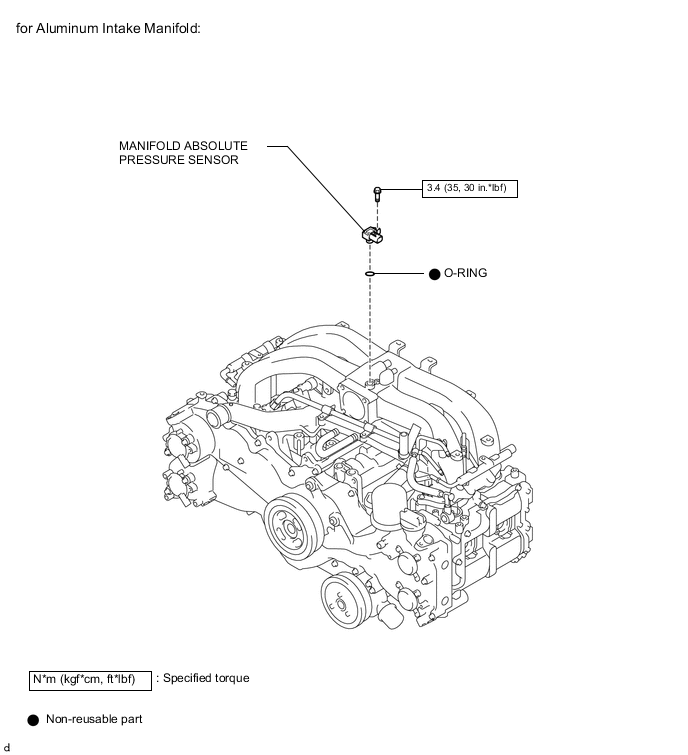 for Aluminum Intake Manifold:

MANIFOLD ABSOLUTE PRESSURE SENSOR

3.4 (35, 30 in.*lbf)

● O-RING

N*m (kgf*cm, ft*lbf) : Specified torque

● Non-reusable part

d