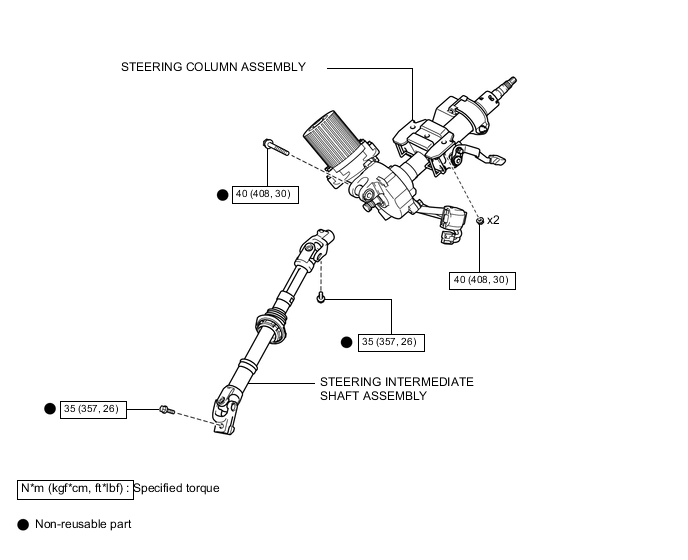 STEERING COLUMN ASSEMBLY

40 (408, 30)

x2

40 (408, 30)

35 (357, 26)

STEERING INTERMEDIATE SHAFT ASSEMBLY

35 (357, 26)

N*m (kgf*cm, ft*lbf) : Specified torque

Non-reusable part