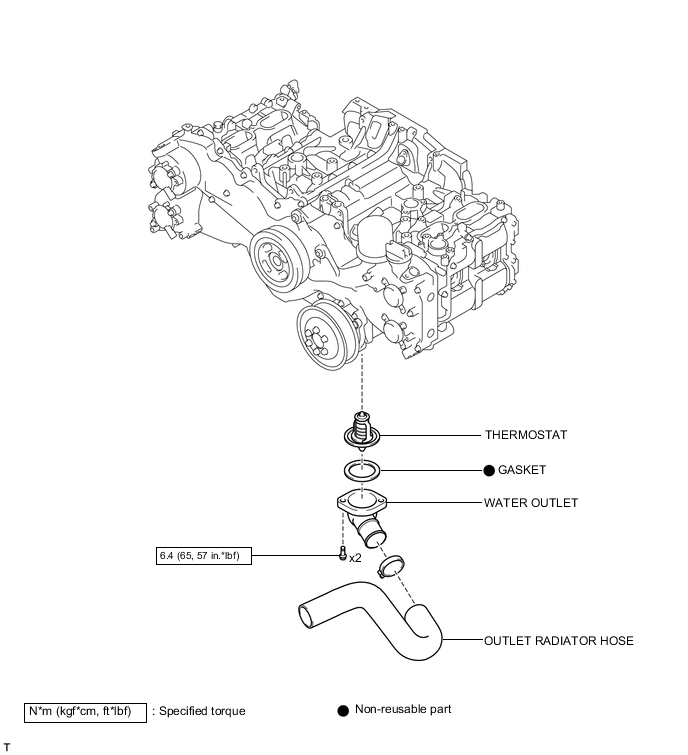 THERMOSTAT

● GASKET

WATER OUTLET

6.4 (65, 57 in.*lbf)

x2

OUTLET RADIATOR HOSE

N*m (kgf*cm, ft*lbf) : Specified torque

● Non-reusable part

T